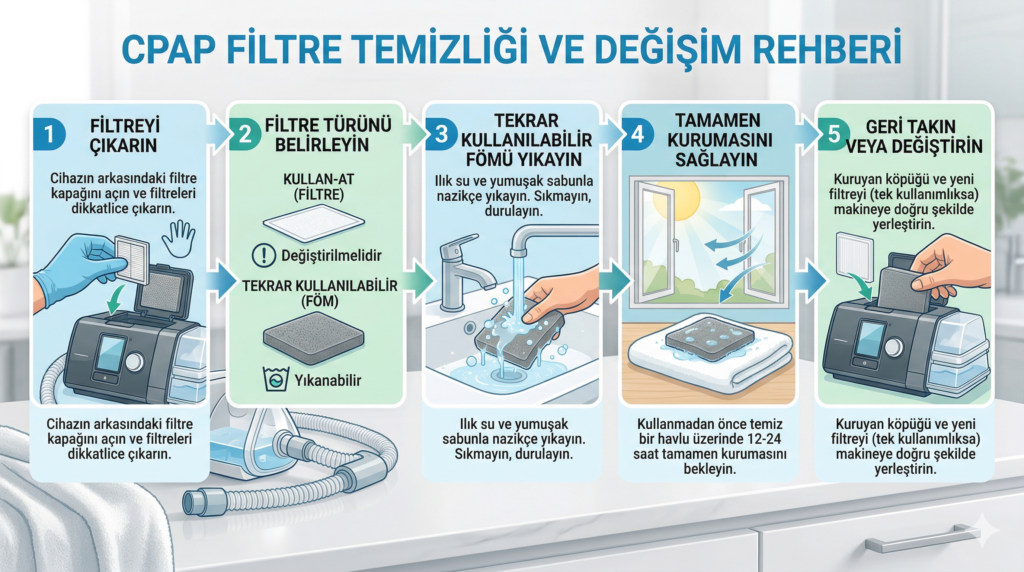 CPAP FİLTRE TEMİZLİĞİ VE DEĞİŞİM REHBERİ

1 FİLTREYİ ÇIKARIN

Cihazın arkasındaki filtre kapağını açın ve filtreleri dikkatlice çıkarın.

Cihazın arkasındaki filtre kapağını açın ve filtreleri dikkatlice çıkarın.

2 FİLTRE TÜRÜNÜ BELİRLEYİN

KULLAN-AT (FİLTRE)

Değiştirilmelidir

TEKRAR KULLANILABİLİR (FÖM)

Yıkanabilir

3 TEKRAR KULLANILABİLİR FÖMÜ YIKAYIN

Ilık su ve yumuşak sabunla nazikçe yıkayın. Sıkmayın, durulayın.

Ilık su ve yumuşak sabunla nazikçe yıkayın. Sıkmayın, durulayın.

4 TAMAMEN KURUMASINI SAĞLAYIN

Kullanmadan önce temiz bir havlu üzerinde 12-24 saat tamamen kurumasını bekleyin.

5 GERİ TAKIN VEYA DEĞİŞTİRİN

Kuruyan köpüğü ve yeni filtreyi (tek kullanımlıksa) makineye doğru şekilde yerleştirin.

Kuruyan köpüğü ve yeni filtreyi (tek kullanımlıksa) makineye doğru şekilde yerleştirin.